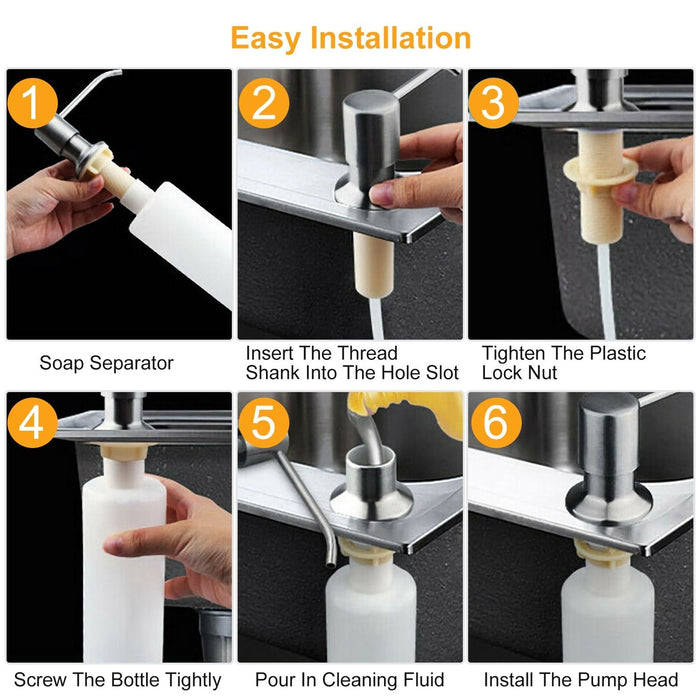 Easy Installation

1

Soap Separator

2

Insert The Thread Shank Into The Hole Slot

3

Tighten The Plastic Lock Nut

4

Screw The Bottle Tightly

5

Pour In Cleaning Fluid

6

Install The Pump Head