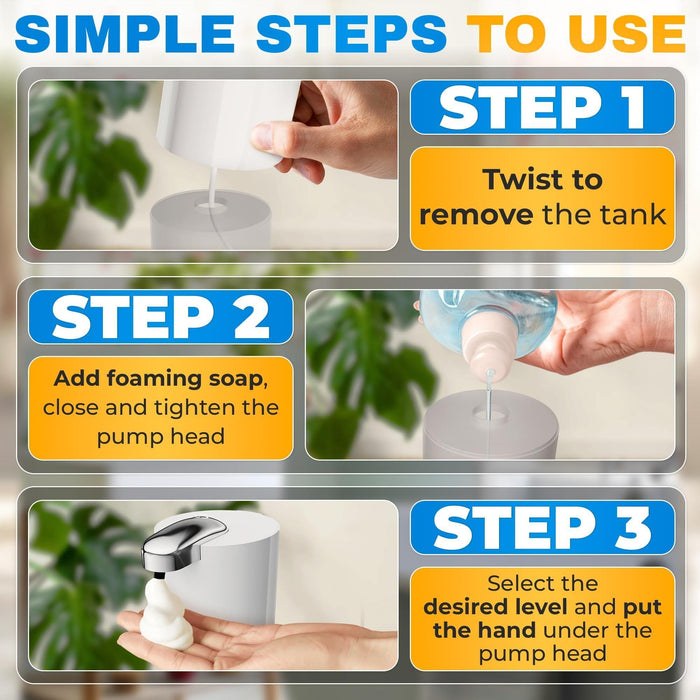 SIMPLE STEPS TO USE

STEP 1

Twist to remove the tank

STEP 2

Add foaming soap, close and tighten the pump head

STEP 3

Select the desired level and put the hand under the pump head