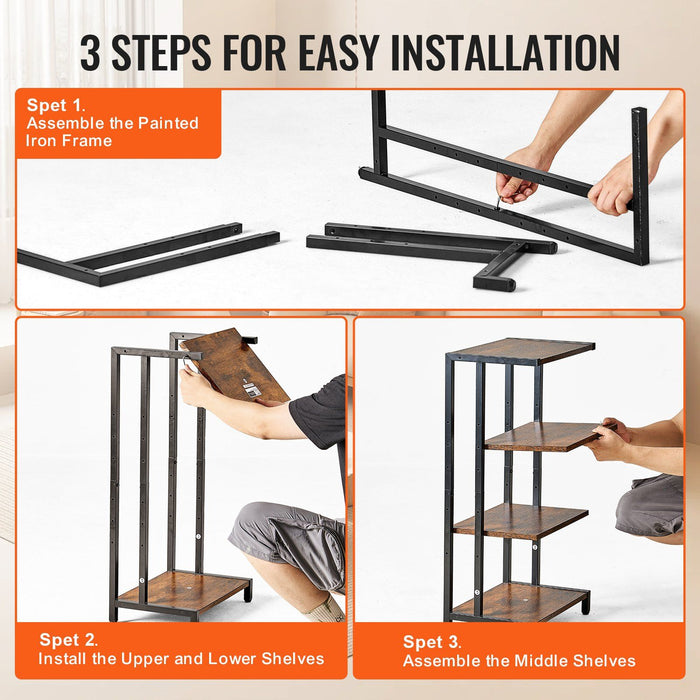 3 STEPS FOR EASY INSTALLATION

Spet 1.
Assemble the Painted Iron Frame

Spet 2.
Install the Upper and Lower Shelves

Spet 3.
Assemble the Middle Shelves