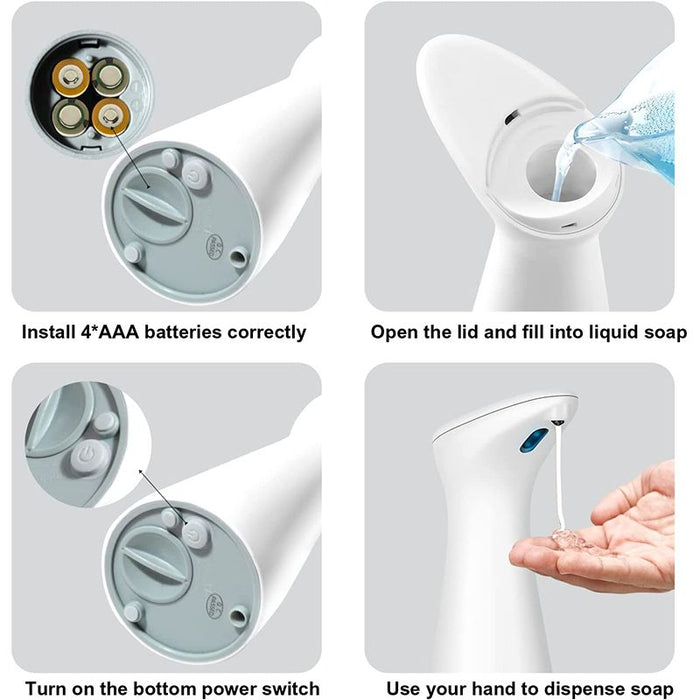 Install 4*AAA batteries correctly

Open the lid and fill into liquid soap

Turn on the bottom power switch

Use your hand to dispense soap