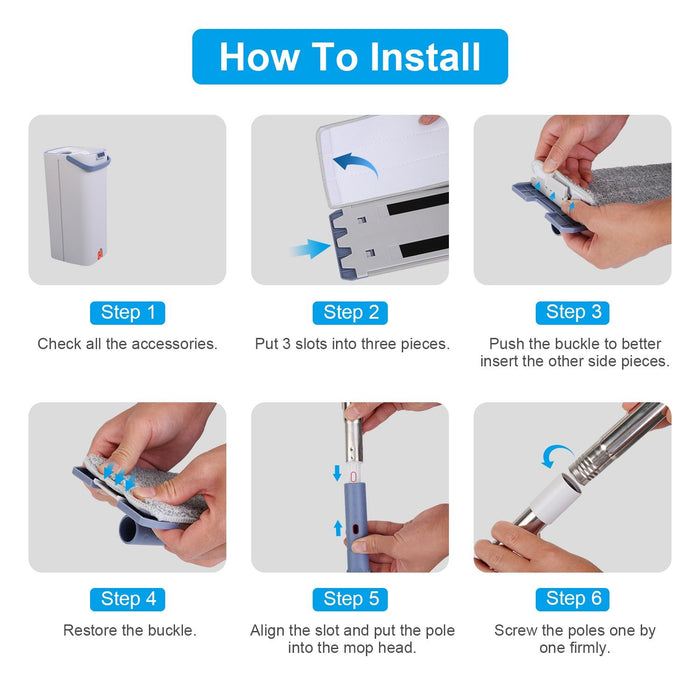 How To Install

Step 1
Check all the accessories.

Step 2
Put 3 slots into three pieces.

Step 3
Push the buckle to better insert the other side pieces.

Step 4
Restore the buckle.

Step 5
Align the slot and put the pole into the mop head.

Step 6
Screw the poles one by one firmly.