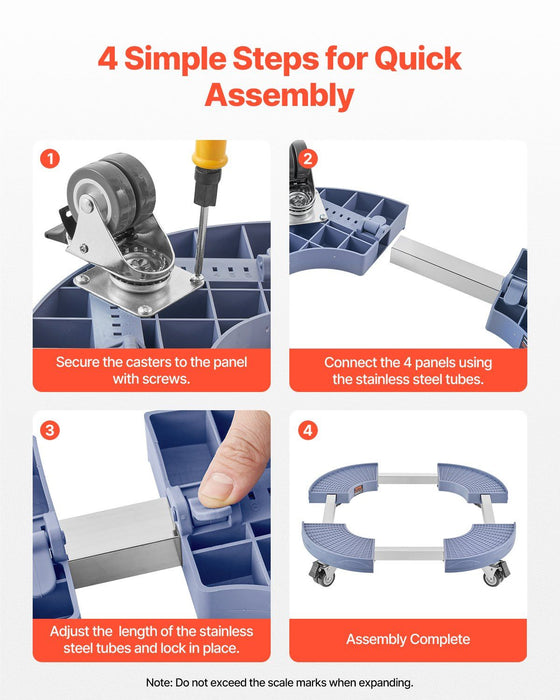 4 Simple Steps for Quick Assembly

1

Secure the casters to the panel with screws.

2

Connect the 4 panels using the stainless steel tubes.

3

Adjust the length of the stainless steel tubes and lock in place.

4

Assembly Complete

Note: Do not exceed the scale marks when expanding.