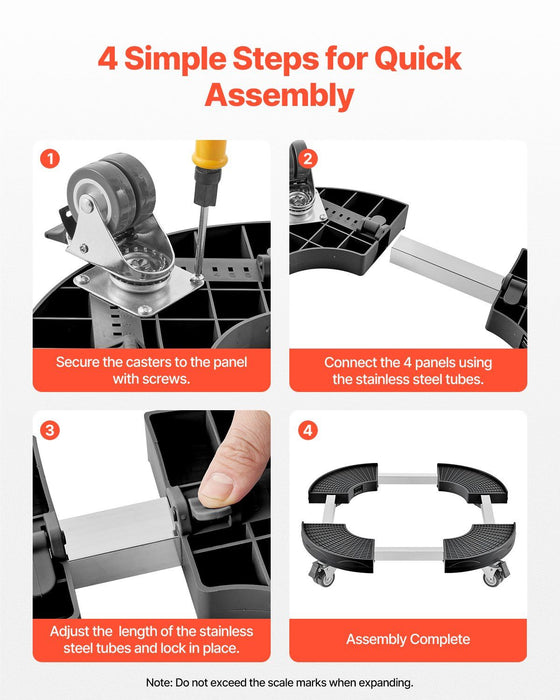 4 Simple Steps for Quick Assembly

1

Secure the casters to the panel with screws.

2

Connect the 4 panels using the stainless steel tubes.

3

Adjust the length of the stainless steel tubes and lock in place.

4

Assembly Complete

Note: Do not exceed the scale marks when expanding.